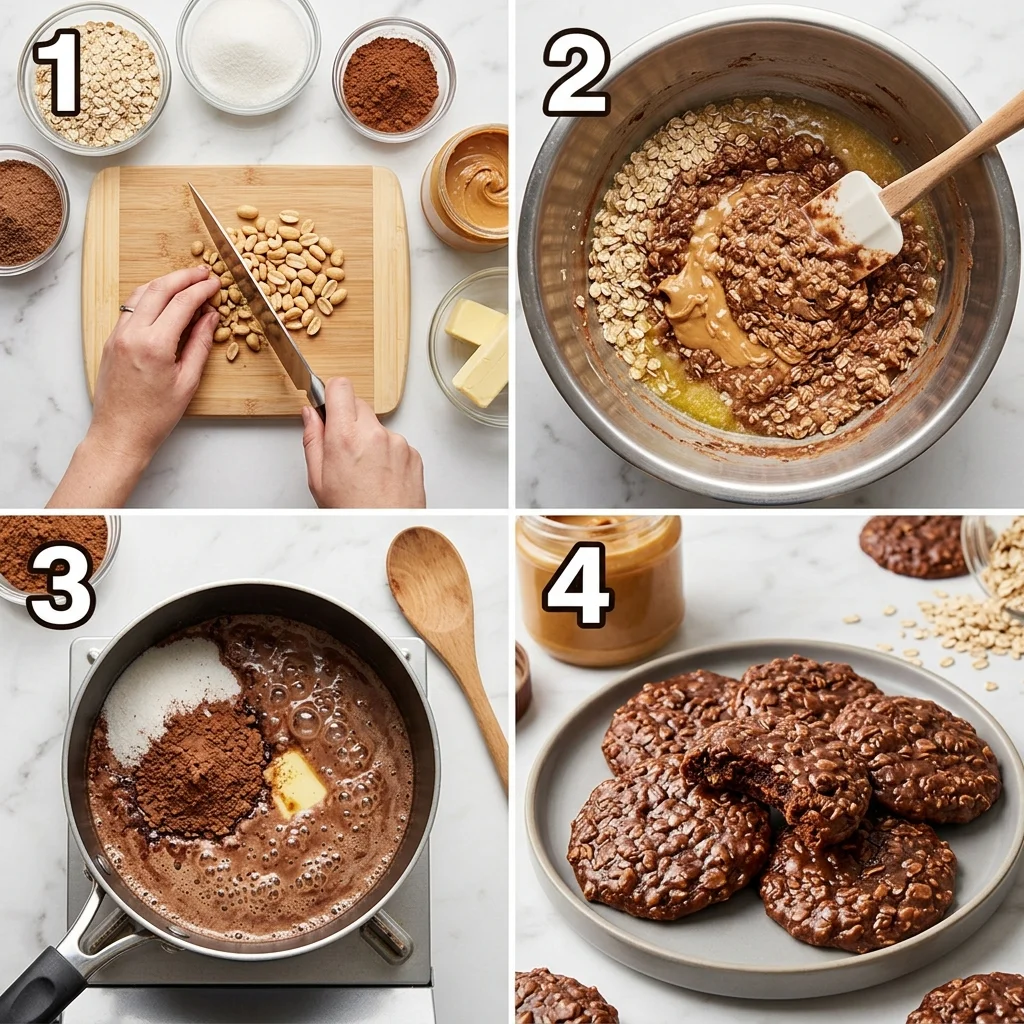 1
2
3
4